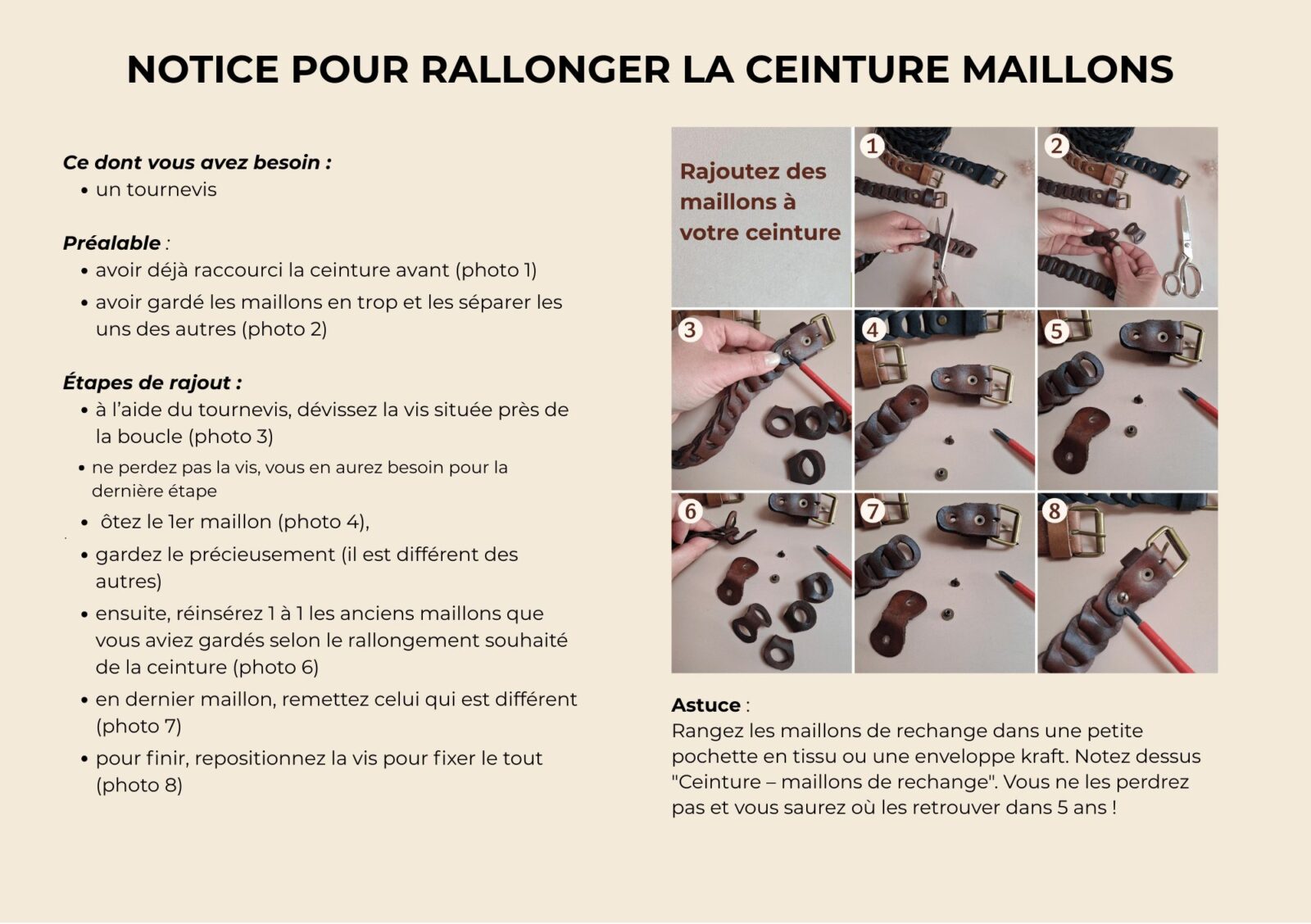 NOTICE POUR RALLONGER LA CEINTURE MAILLONS

Ce dont vous avez besoin :
• un tournevis

Préalable :
• avoir déjà raccourci la ceinture avant (photo 1)
• avoir gardé les maillons en trop et les séparer les uns des autres (photo 2)

Étapes de rajout :
• à l'aide du tournevis, dévissez la vis située près de la boucle (photo 3)
• ne perdez pas la vis, vous en aurez besoin pour la dernière étape
• ôtez le 1er maillon (photo 4),
• gardez le précieusement (il est différent des autres)
• ensuite, réinsérez 1 à 1 les anciens maillons que vous aviez gardés selon le rallongement souhaité de la ceinture (photo 6)
• en dernier maillon, remettez celui qui est différent (photo 7)
• pour finir, repositionnez la vis pour fixer le tout (photo 8)

Rajoutez des maillons à votre ceinture

1

2

3

4

5

6

7

8

Astuce :
Rangez les maillons de rechange dans une petite pochette en tissu ou une enveloppe kraft. Notez dessus "Ceinture – maillons de rechange". Vous ne les perdrez pas et vous saurez où les retrouver dans 5 ans !